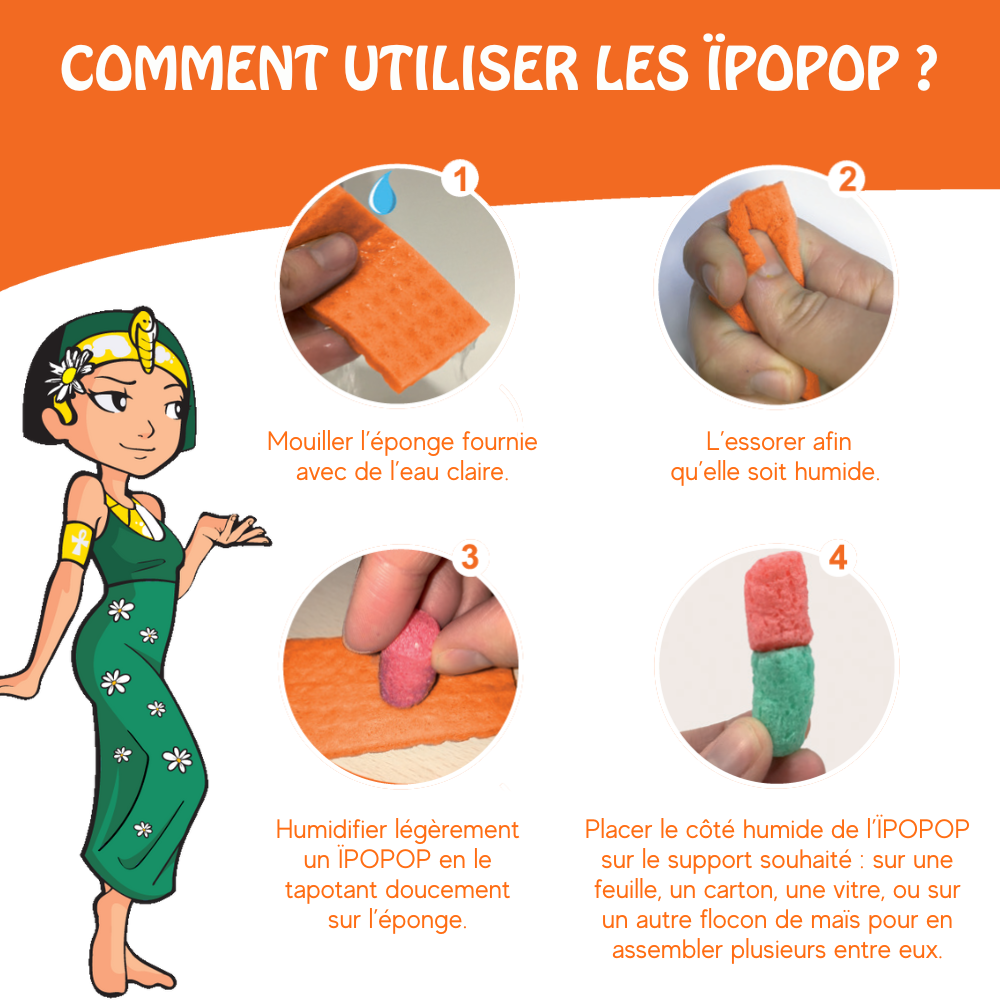 COMMENT UTILISER LES ÏPOPOP ?

1

Mouiller l'éponge fournie avec de l'eau claire.

2

L'essorer afin qu'elle soit humide.

3

Humidifier légèrement un ÏPOPOP en le tapotant doucement sur l'éponge.

4

Placer le côté humide de l'ÏPOPOP sur le support souhaité : sur une feuille, un carton, une vitre, ou sur un autre flocon de maïs pour en assembler plusieurs entre eux.