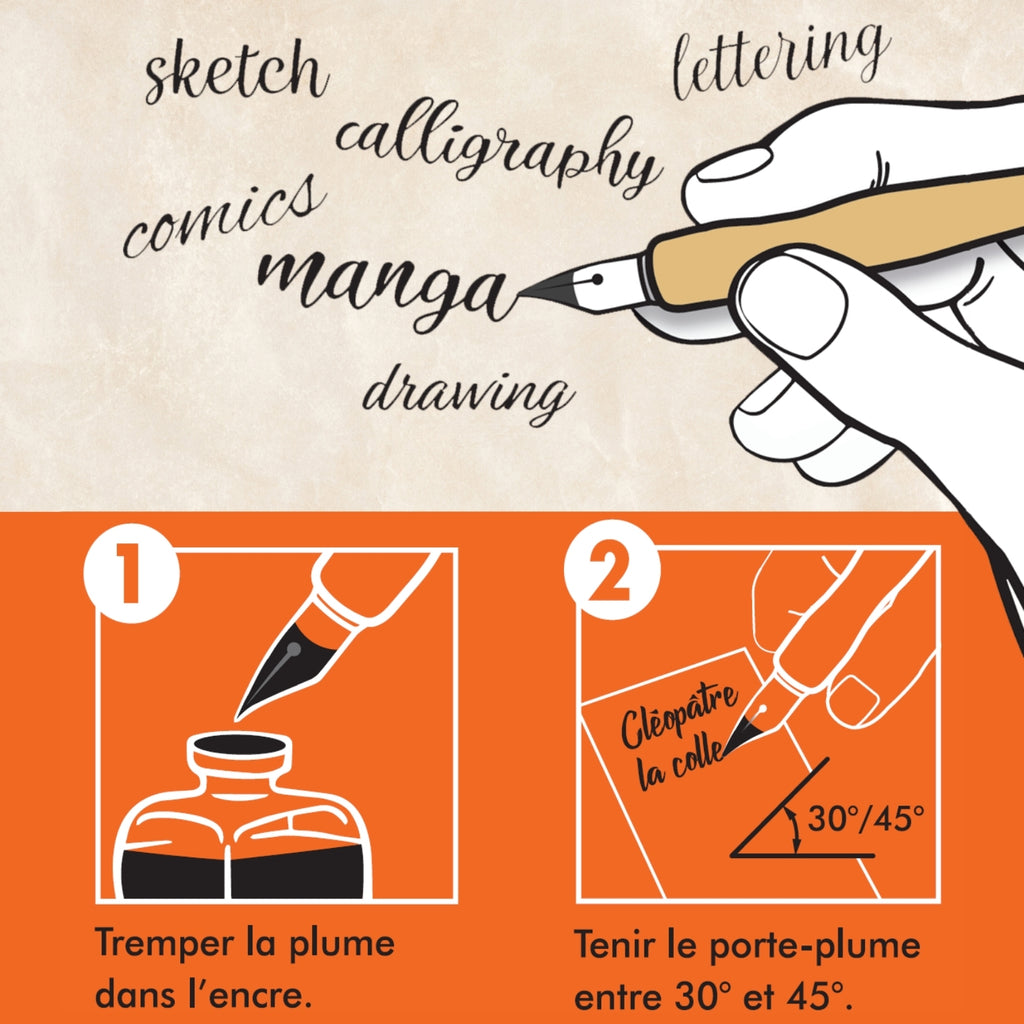 sketch

lettering

calligraphy

comics

manga

drawing

1

Tremper la plume dans l'encre.

2

Cléopâtre la colle

30°/45°

Tenir le porte-plume entre 30° et 45°.